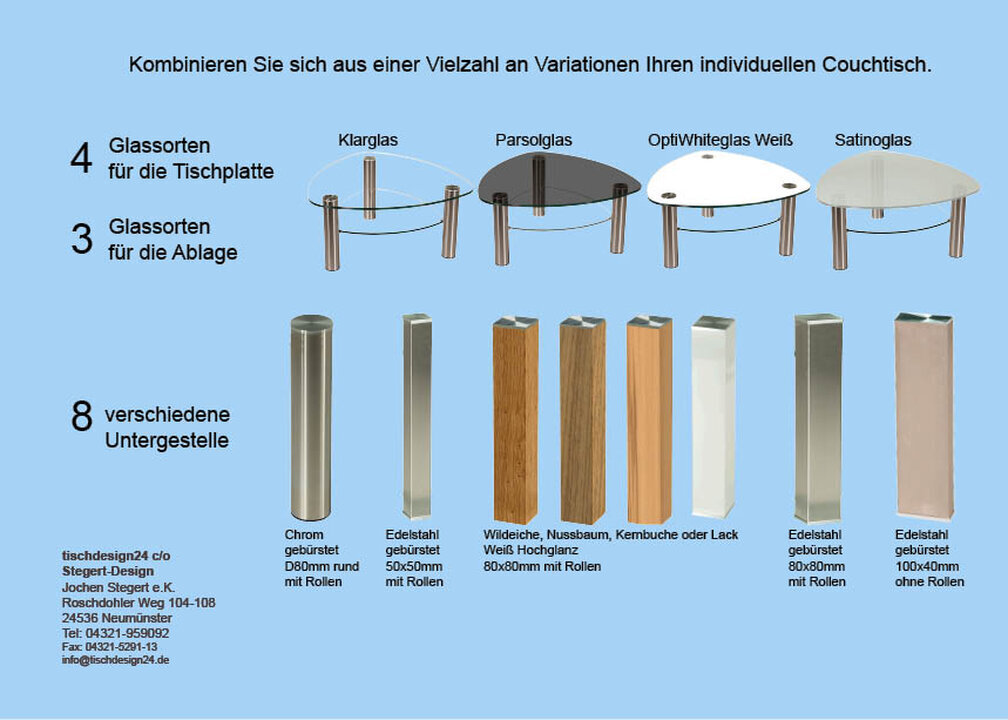 Kombinieren Sie sich aus einer Vielzahl an Variationen Ihren individuellen Couchtisch.

4 Glassorten für die Tischplatte

3 Glassorten für die Ablage

Klarglas

Parsolglas

OptiWhiteglas Weiß

Satinoglas

8 verschiedene Untergestelle

Chrom gebürstet D80mm rund mit Rollen

Edelstahl gebürstet 50x50mm mit Rollen

Wildeiche, Nussbaum, Kernbuche oder Lack Weiß Hochglanz 80x80mm mit Rollen

Edelstahl gebürstet 80x80mm mit Rollen

Edelstahl gebürstet 100x40mm ohne Rollen

tischdesign24 c/o
Stegert-Design
Jochen Stegert e.K.
Roschdohler Weg 104-108
24536 Neumünster
Tel: 04321-959092
Fax: 04321-5291-13
info@tischdesign24.de